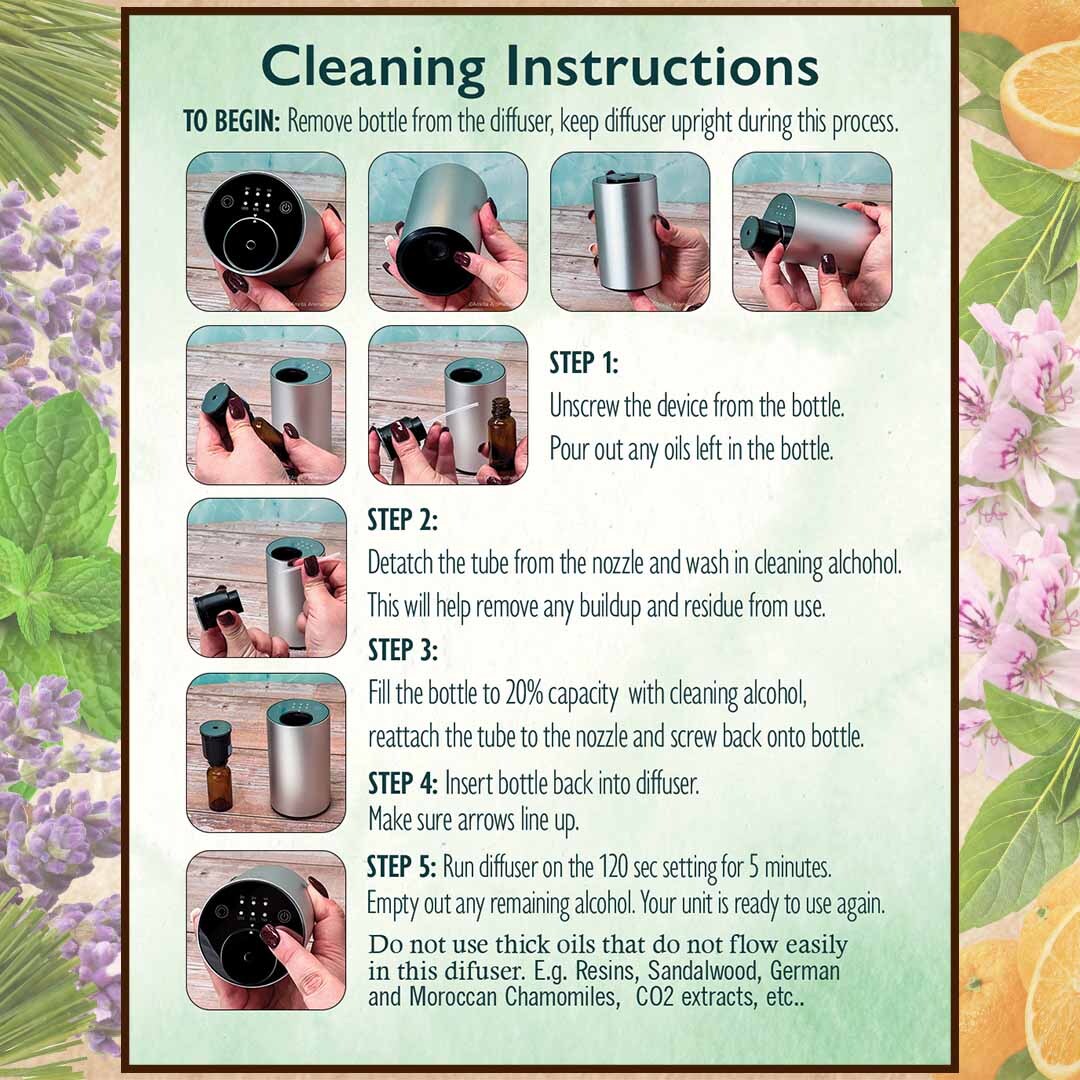 Cleaning Instructions

TO BEGIN: Remove bottle from the diffuser, keep diffuser upright during this process.

STEP 1:
Unscrew the device from the bottle.
Pour out any oils left in the bottle.

STEP 2:
Detatch the tube from the nozzle and wash in cleaning alchohol.
This will help remove any buildup and residue from use.

STEP 3:
Fill the bottle to 20% capacity with cleaning alcohol, reattach the tube to the nozzle and screw back onto bottle.

STEP 4: Insert bottle back into diffuser.
Make sure arrows line up.

STEP 5: Run diffuser on the 120 sec setting for 5 minutes.
Empty out any remaining alcohol. Your unit is ready to use again.

Do not use thick oils that do not flow easily in this difuser. E.g. Resins, Sandalwood, German and Moroccan Chamomiles, CO2 extracts, etc..